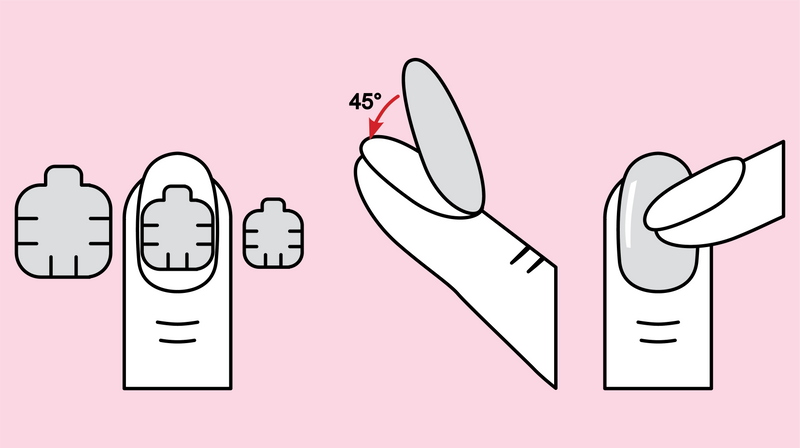 45°